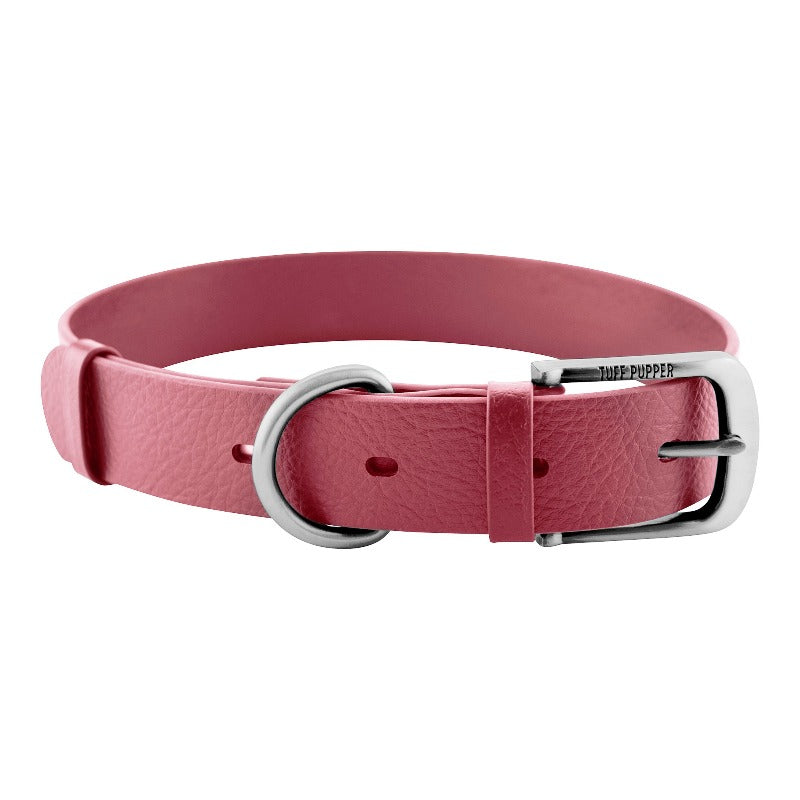 TUFF PUPPER