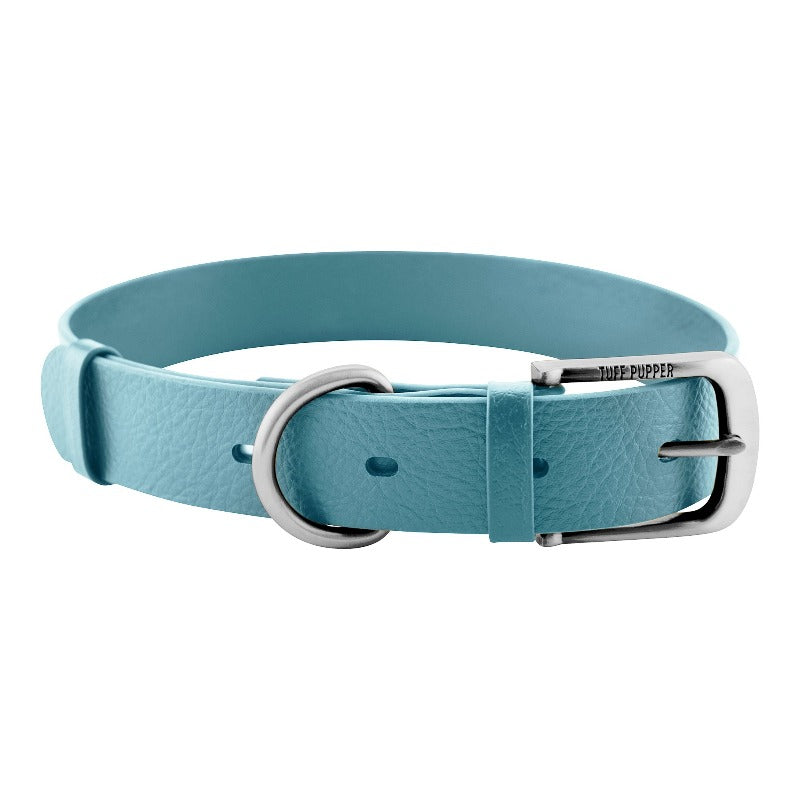 TUFF PUPPER