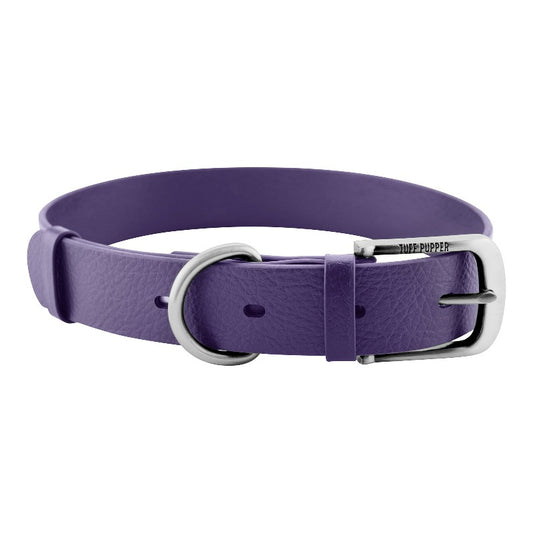 TUFF PUPPER